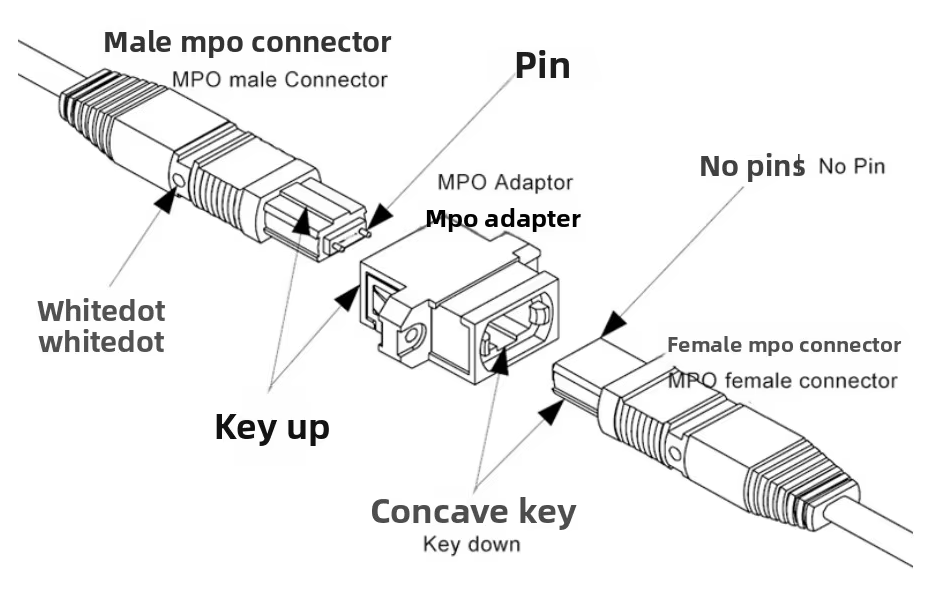 Male mpo connector
MPO male Connector

Pin

MPO Adaptor
Mpo adapter

No pins No Pin

Whitedot
whitedot

Female mpo connector
MPO female connector

Key up

Concave key
Key down